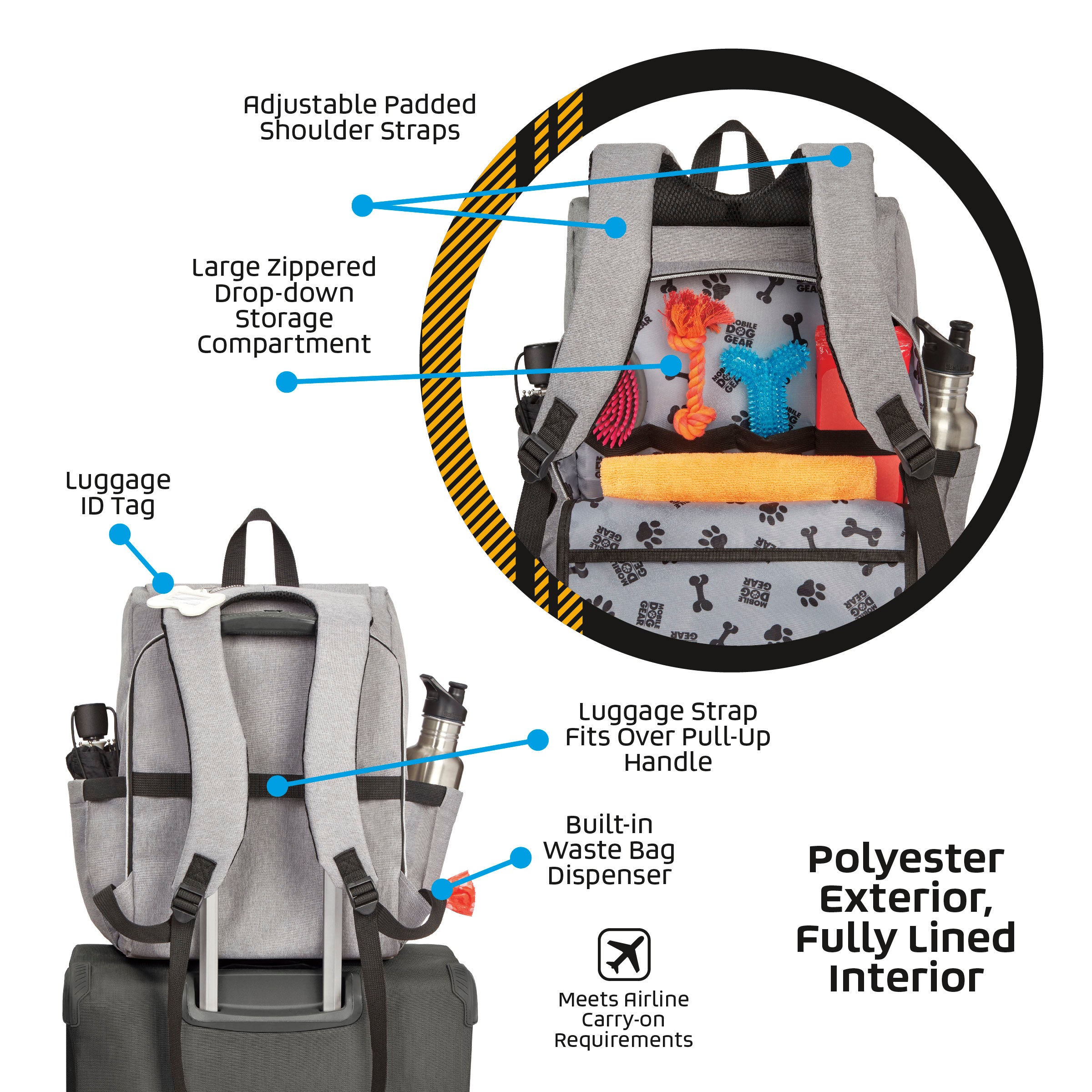 Adjustable Padded Shoulder Straps

Large Zippered Drop-down Storage Compartment

MOBILE DOG GEAR

Luggage ID Tag

Luggage Strap Fits Over Pull-Up Handle

Built-in Waste Bag Dispenser

Meets Airline Carry-on Requirements

Polyester Exterior, Fully Lined Interior