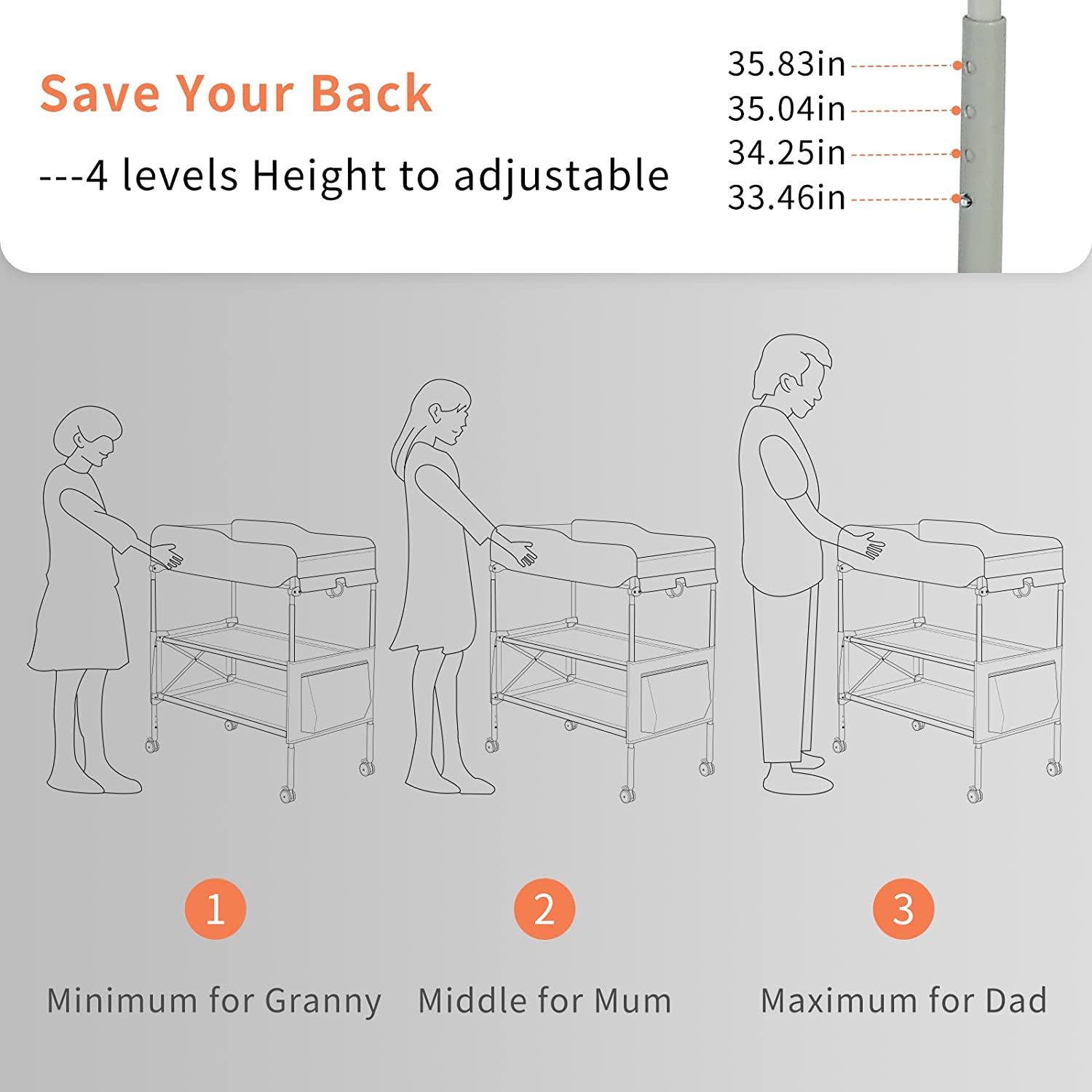 Save Your Back

---4 levels Height to adjustable

35.83in
35.04in
34.25in
33.46in

1
Minimum for Granny

2
Middle for Mum

3
Maximum for Dad