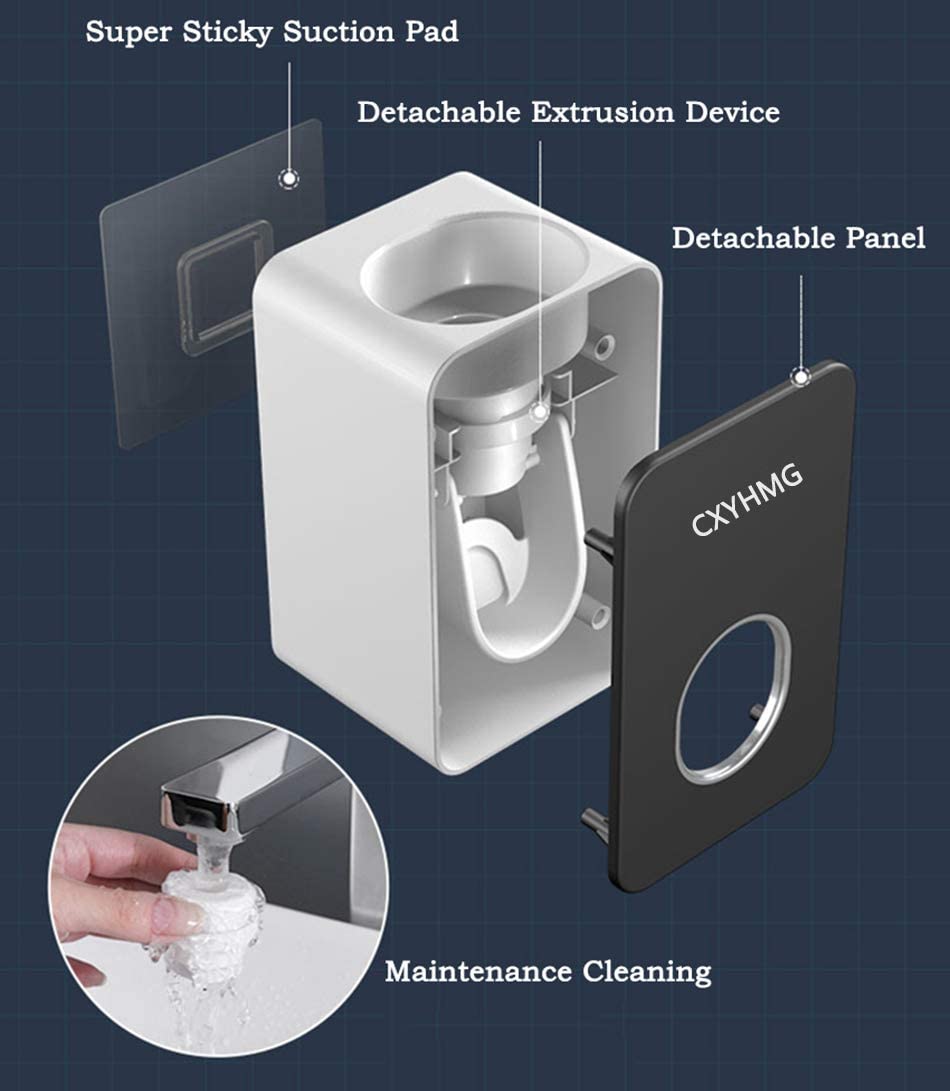 Super Sticky Suction Pad

Detachable Extrusion Device

Detachable Panel

CXYHMG

Maintenance Cleaning