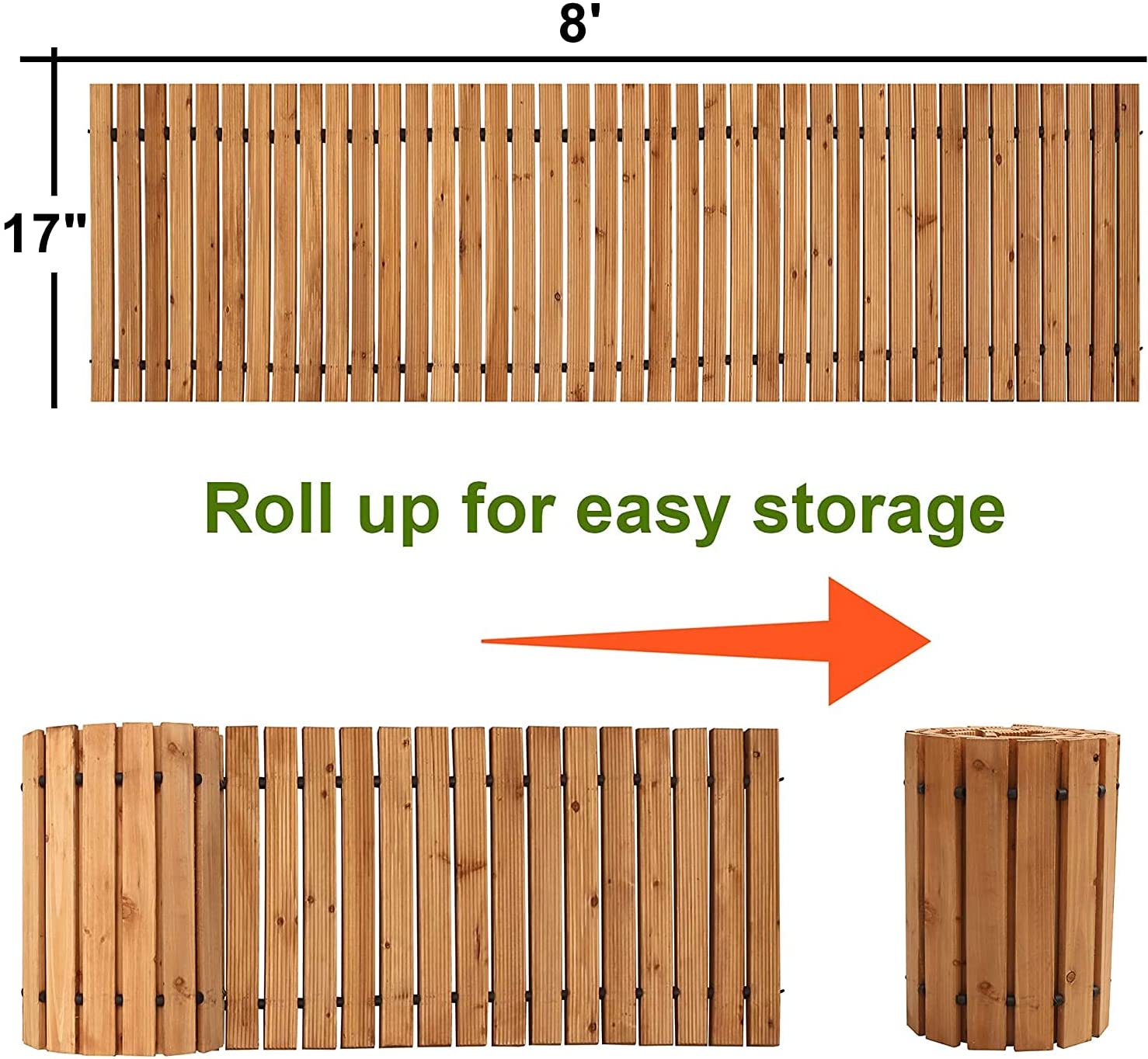 8'

17"

Roll up for easy storage