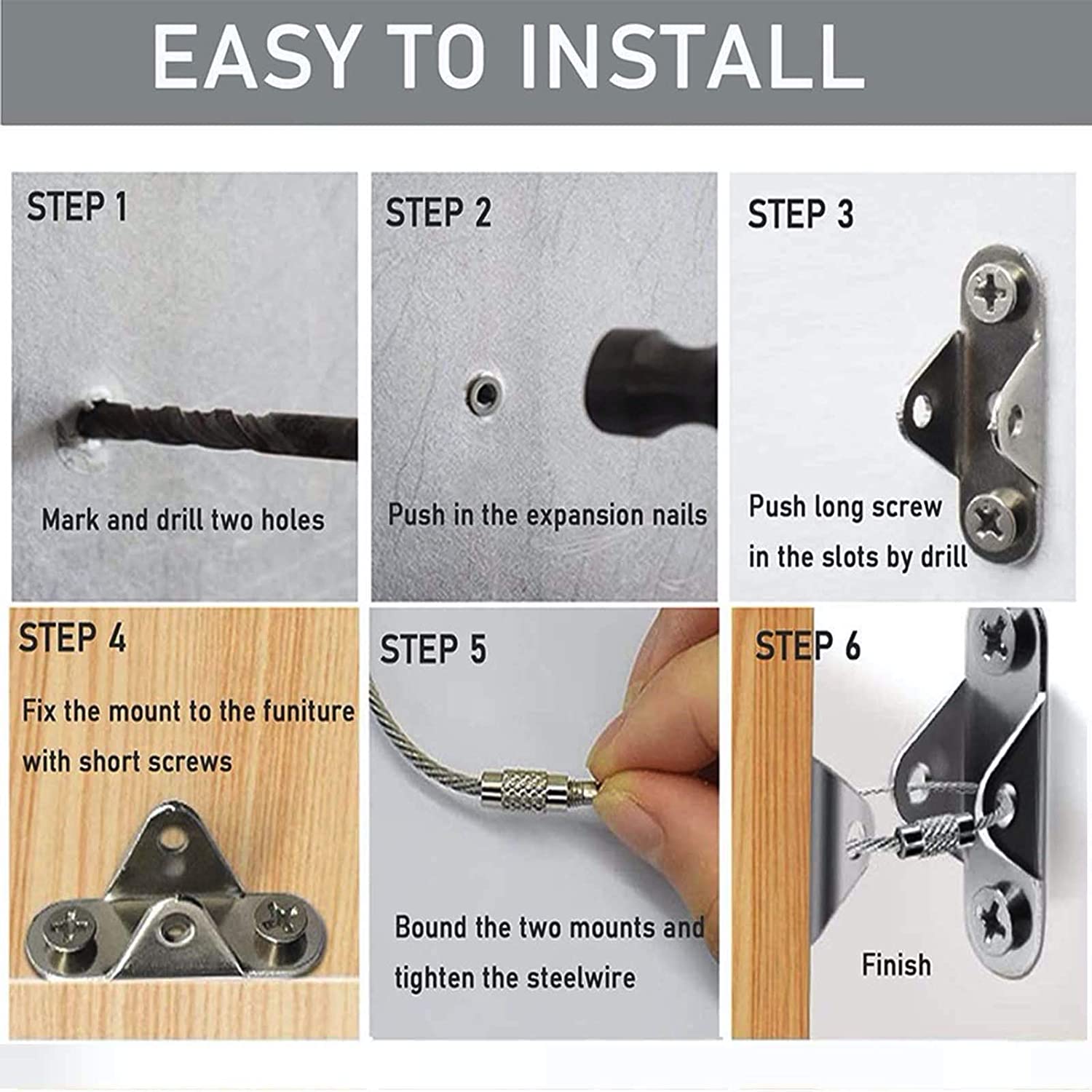 EASY TO INSTALL

STEP 1

Mark and drill two holes

STEP 2

Push in the expansion nails

STEP 3

Push long screw in the slots by drill

STEP 4

Fix the mount to the funiture with short screws

STEP 5

Bound the two mounts and tighten the steelwire

STEP 6

Finish