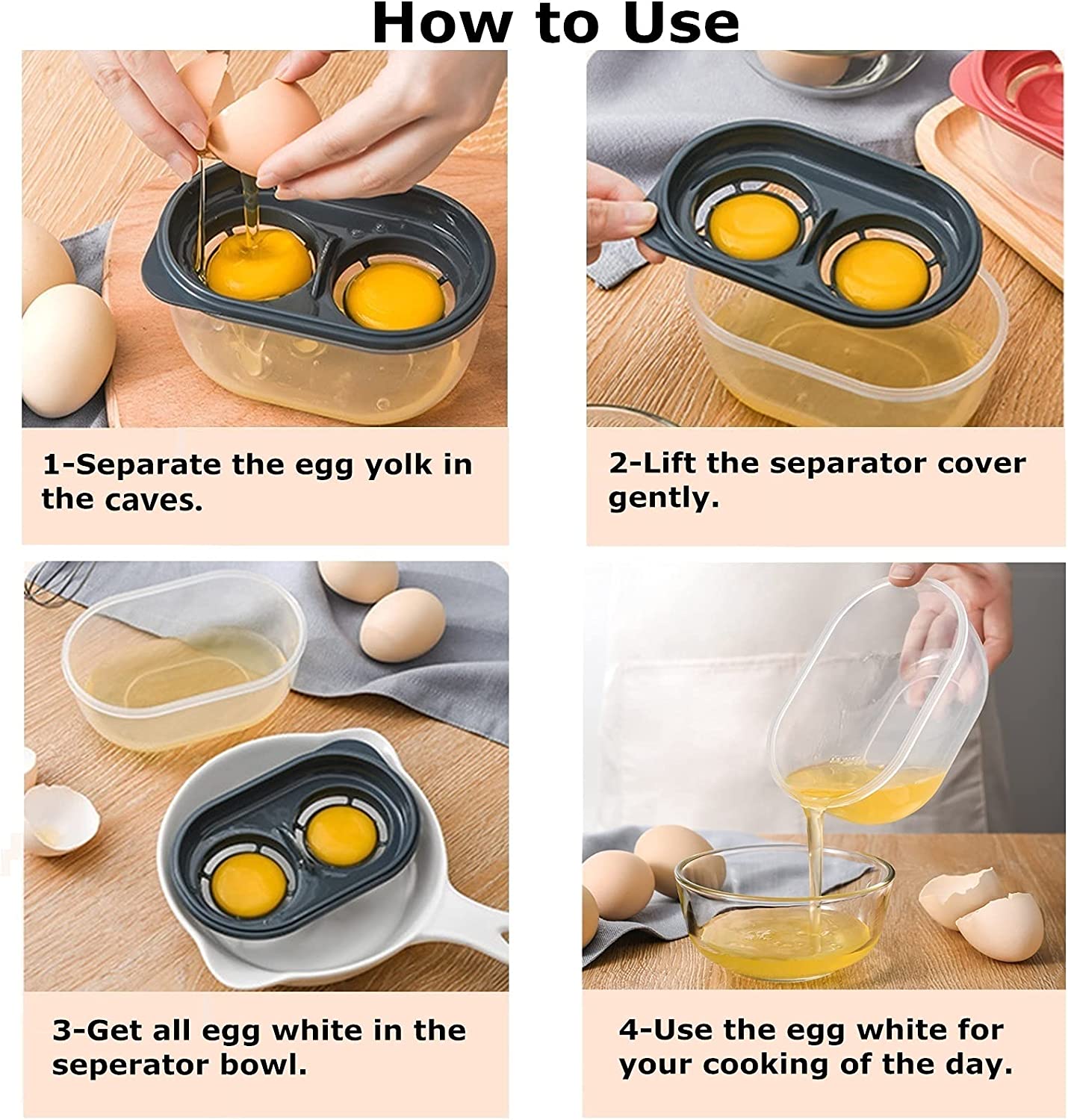 How to Use

1-Separate the egg yolk in the caves.

2-Lift the separator cover gently.

3-Get all egg white in the seperator bowl.

4-Use the egg white for your cooking of the day.