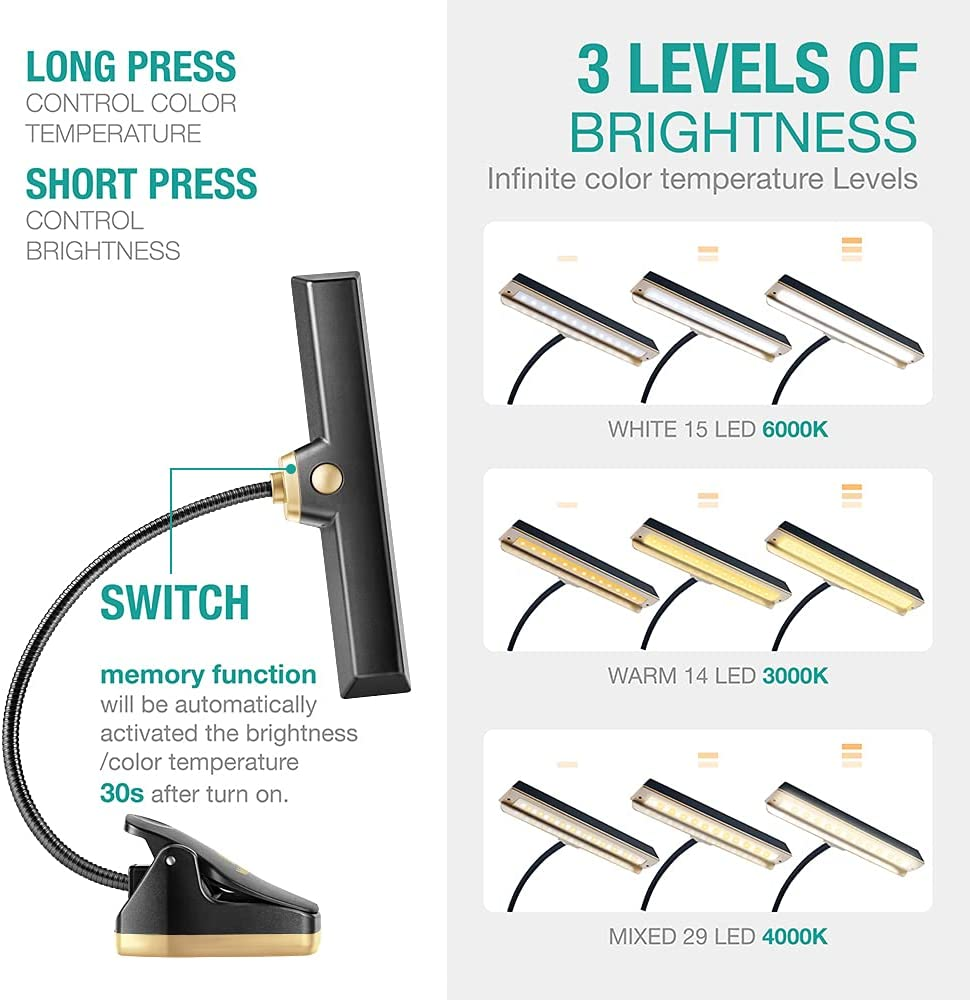 LONG PRESS
CONTROL COLOR TEMPERATURE

SHORT PRESS
CONTROL BRIGHTNESS

SWITCH

memory function will be automatically activated the brightness /color temperature 30s after turn on.

3 LEVELS OF BRIGHTNESS
Infinite color temperature Levels

WHITE 15 LED 6000K

WARM 14 LED 3000K

MIXED 29 LED 4000K