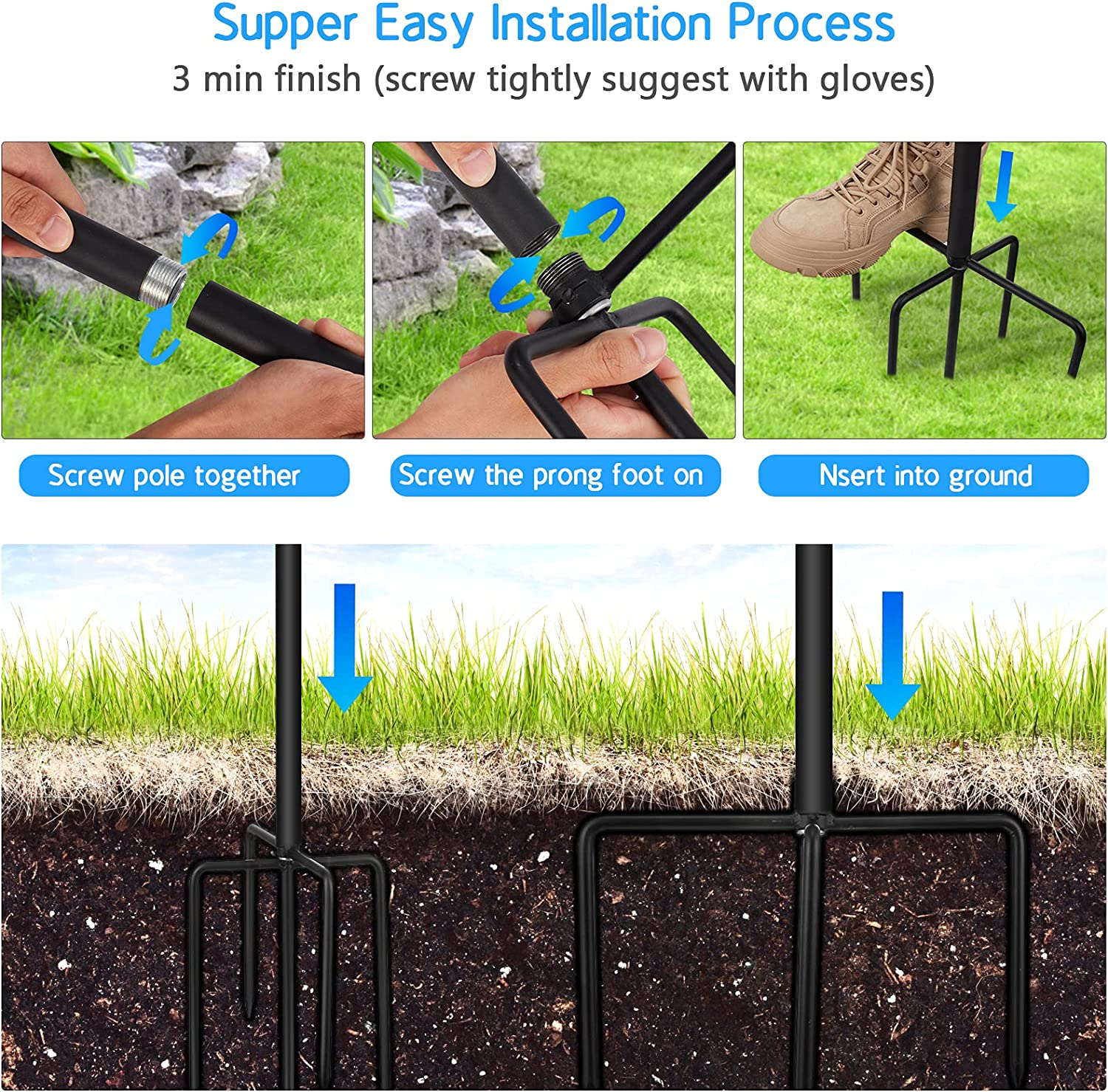 Supper Easy Installation Process
3 min finish (screw tightly suggest with gloves)

Screw pole together

Screw the prong foot on

Nsert into ground