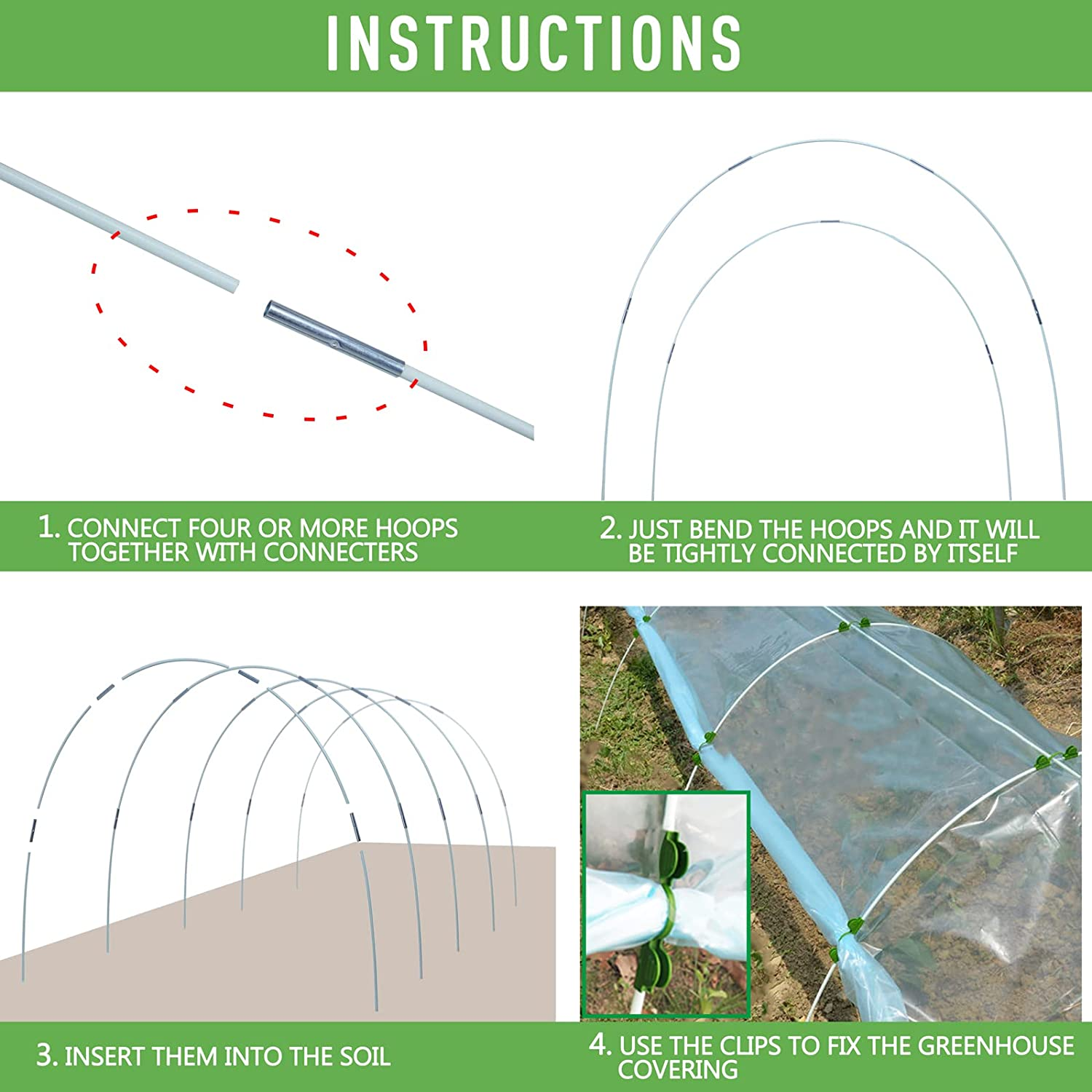 INSTRUCTIONS

1. CONNECT FOUR OR MORE HOOPS TOGETHER WITH CONNECTERS

2. JUST BEND THE HOOPS AND IT WILL BE TIGHTLY CONNECTED BY ITSELF

3. INSERT THEM INTO THE SOIL

4. USE THE CLIPS TO FIX THE GREENHOUSE COVERING