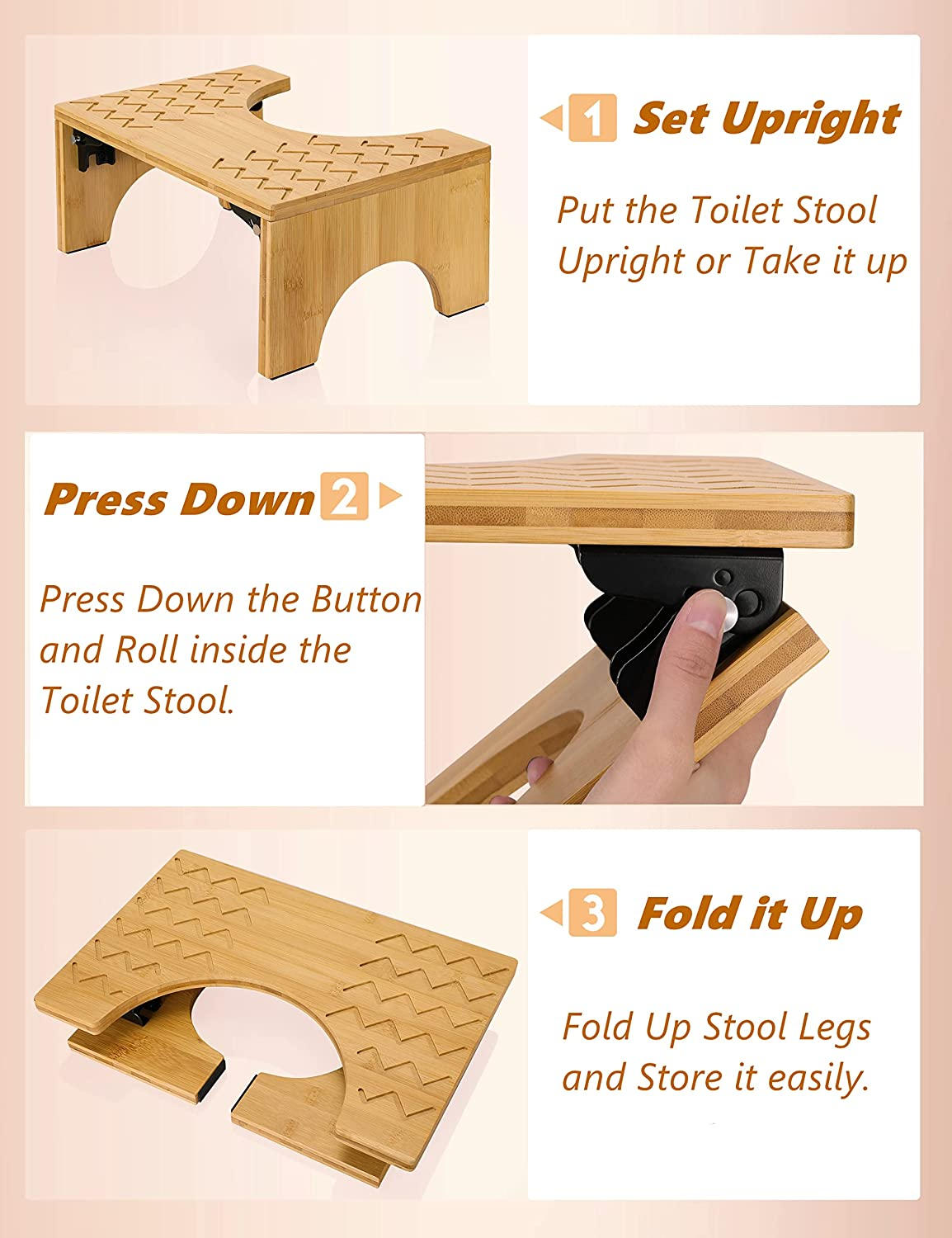 1 Set Upright

Put the Toilet Stool Upright or Take it up

Press Down 2

Press Down the Button and Roll inside the Toilet Stool.

3 Fold it Up

Fold Up Stool Legs and Store it easily.