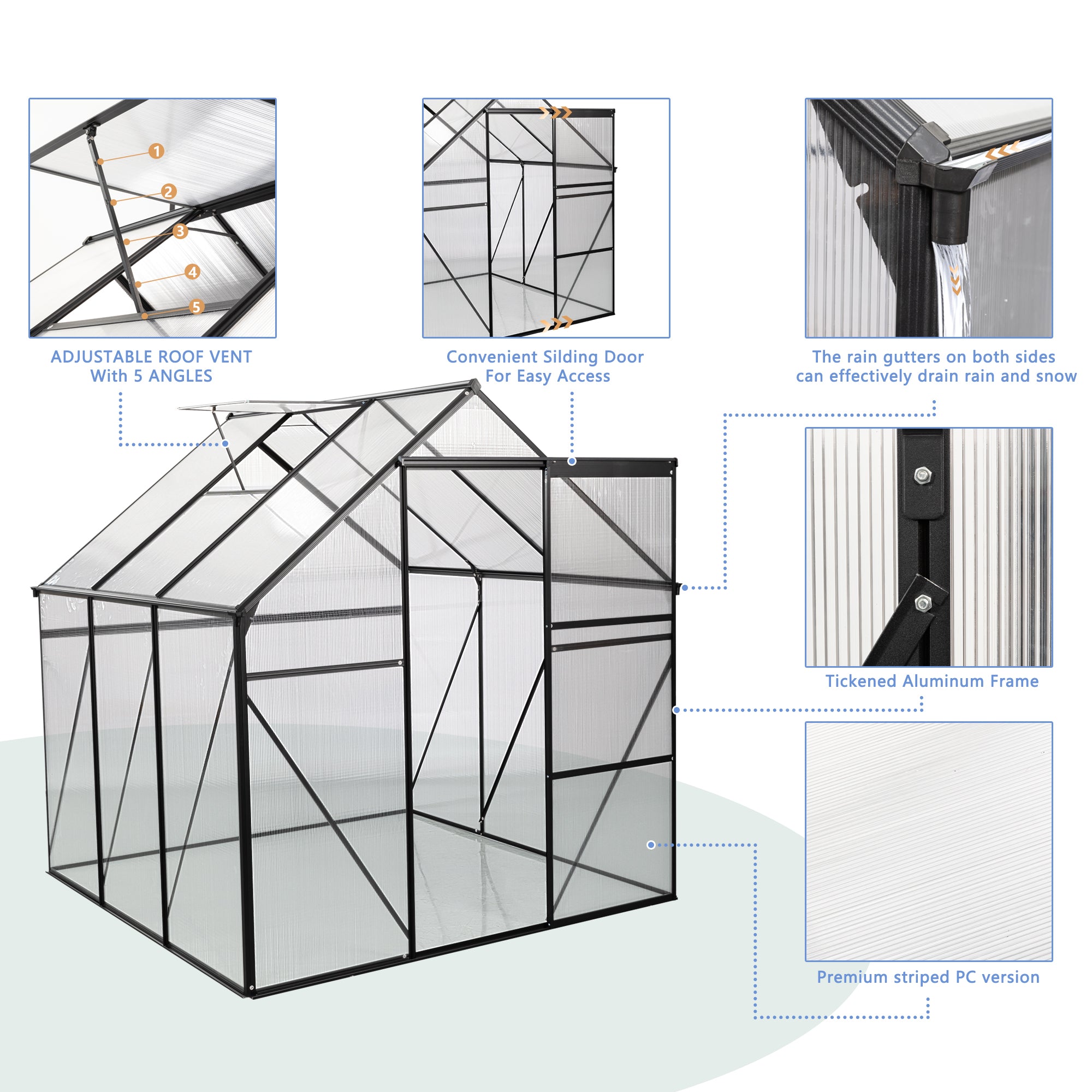 1
2
3
4
5

ADJUSTABLE ROOF VENT
With 5 ANGLES

Convenient Silding Door
For Easy Access

The rain gutters on both sides
can effectively drain rain and snow

Tickened Aluminum Frame

Premium striped PC version