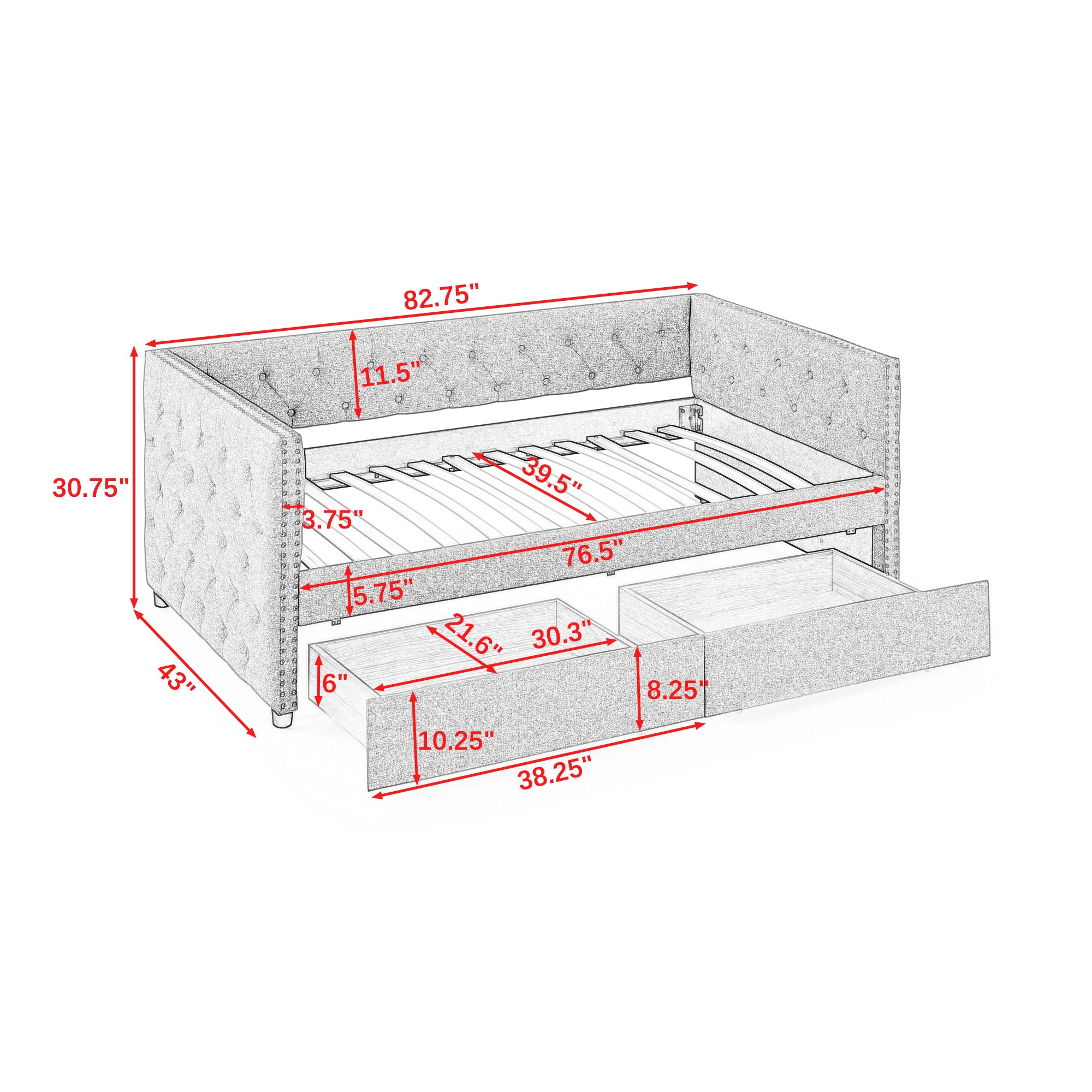 82.75"

11.5"

30.75"

39.5"

3.75"

76.5"

5.75"

21.6"

30.3"

43"

6"

8.25"

10.25"

38.25"