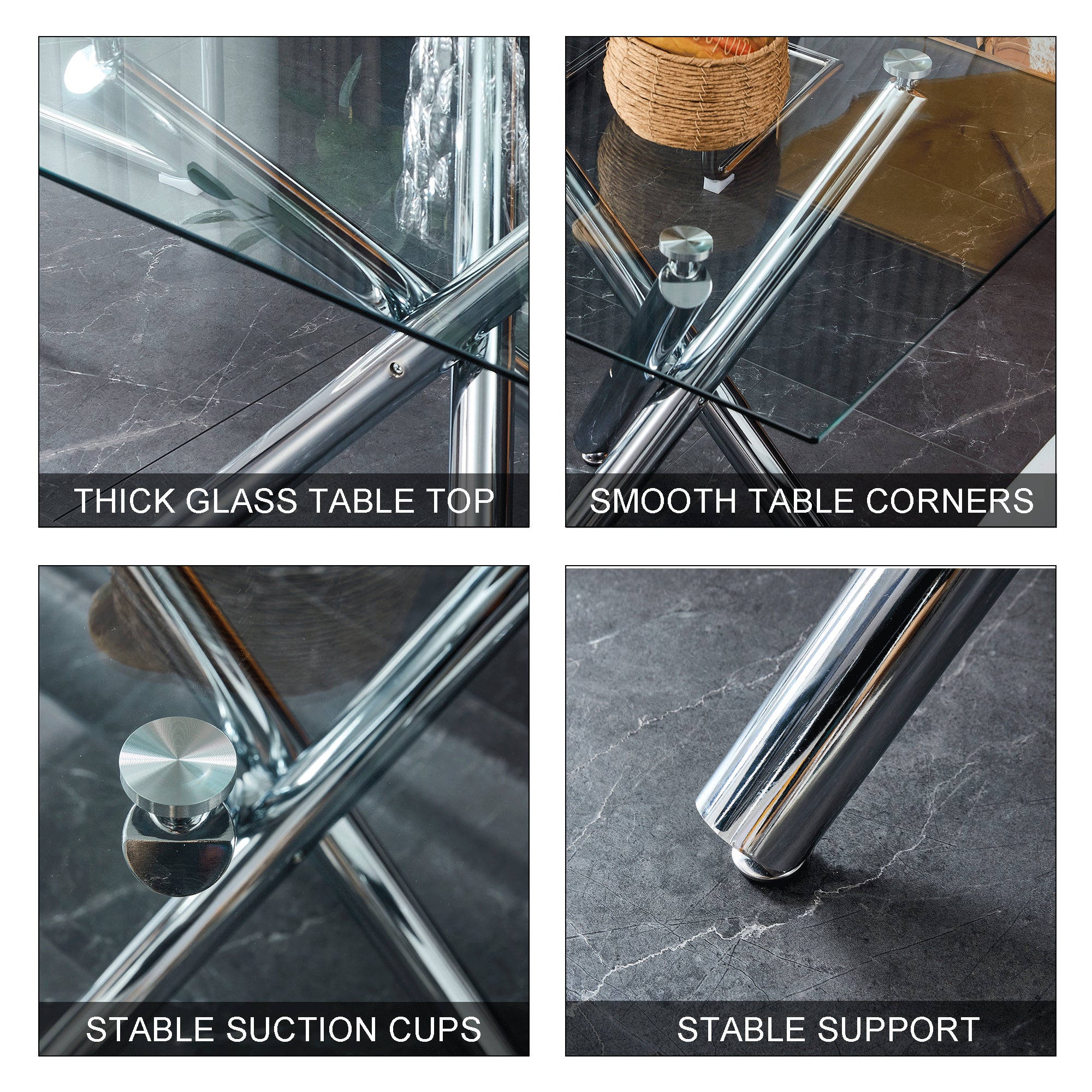 THICK GLASS TABLE TOP

SMOOTH TABLE CORNERS

STABLE SUCTION CUPS

STABLE SUPPORT