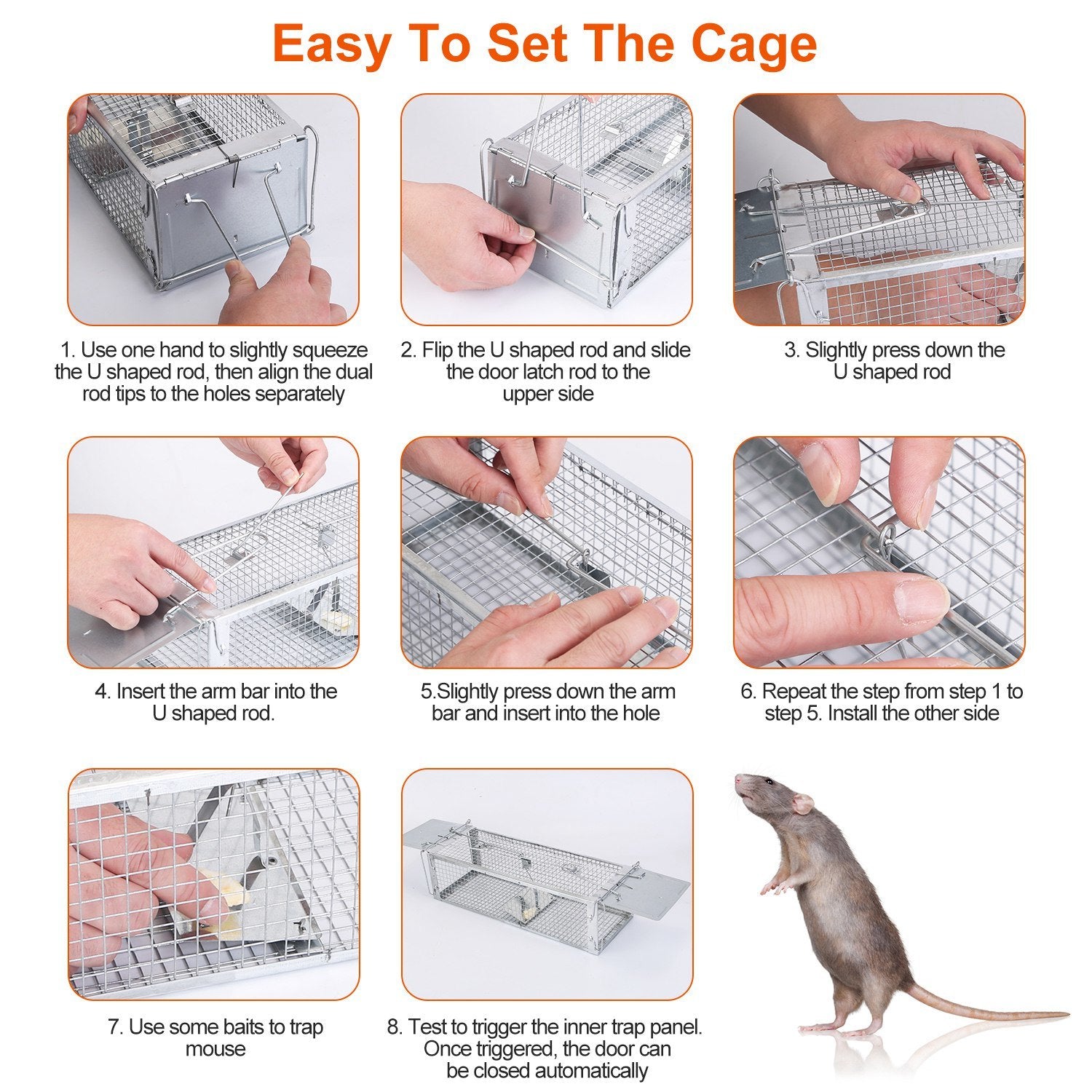 Easy To Set The Cage

1. Use one hand to slightly squeeze the U shaped rod, then align the dual rod tips to the holes separately

2. Flip the U shaped rod and slide the door latch rod to the upper side

3. Slightly press down the U shaped rod

4. Insert the arm bar into the U shaped rod.

5.Slightly press down the arm bar and insert into the hole

6. Repeat the step from step 1 to step 5. Install the other side

7. Use some baits to trap mouse

8. Test to trigger the inner trap panel. Once triggered, the door can be closed automatically