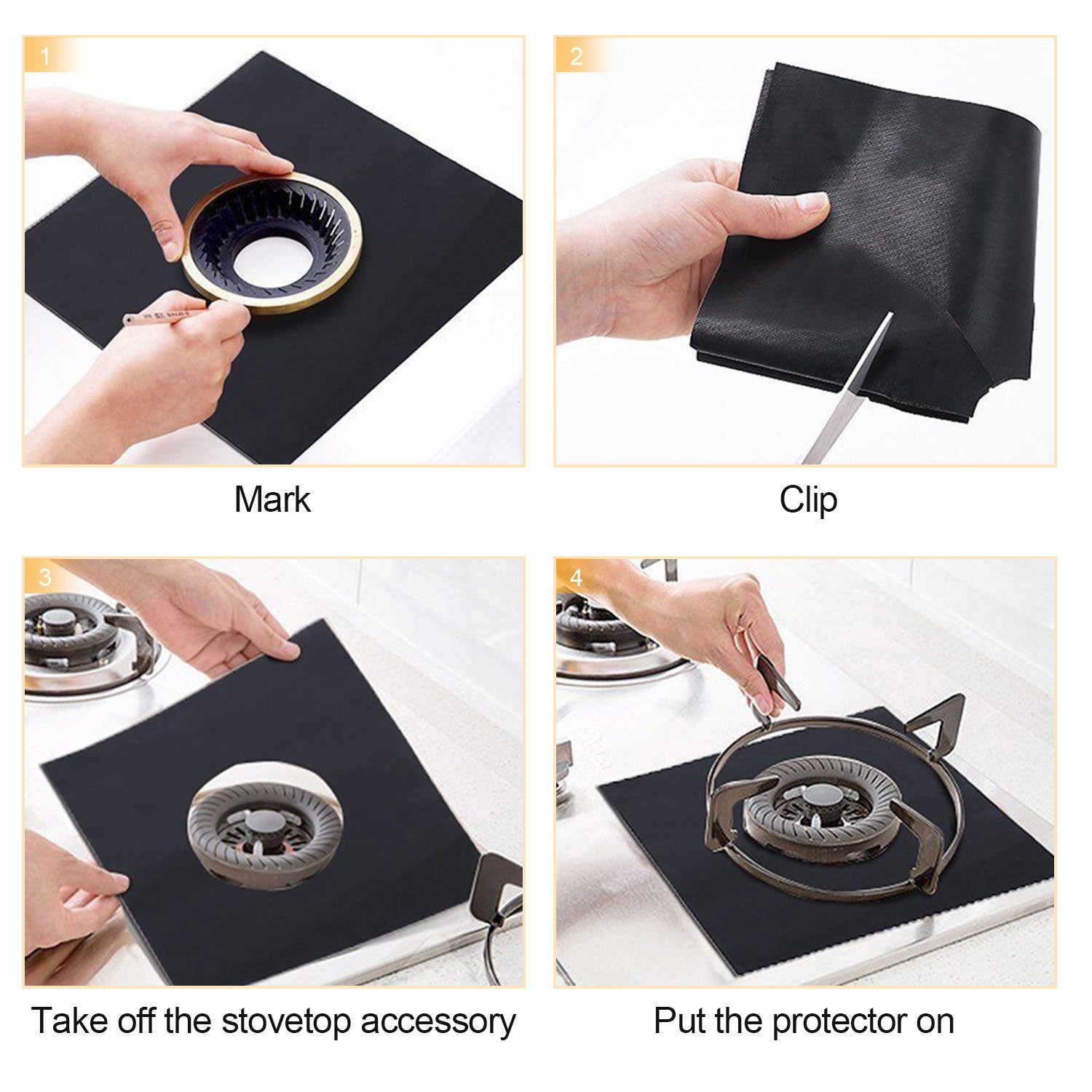 1

Mark

2

Clip

3

Take off the stovetop accessory

4

Put the protector on