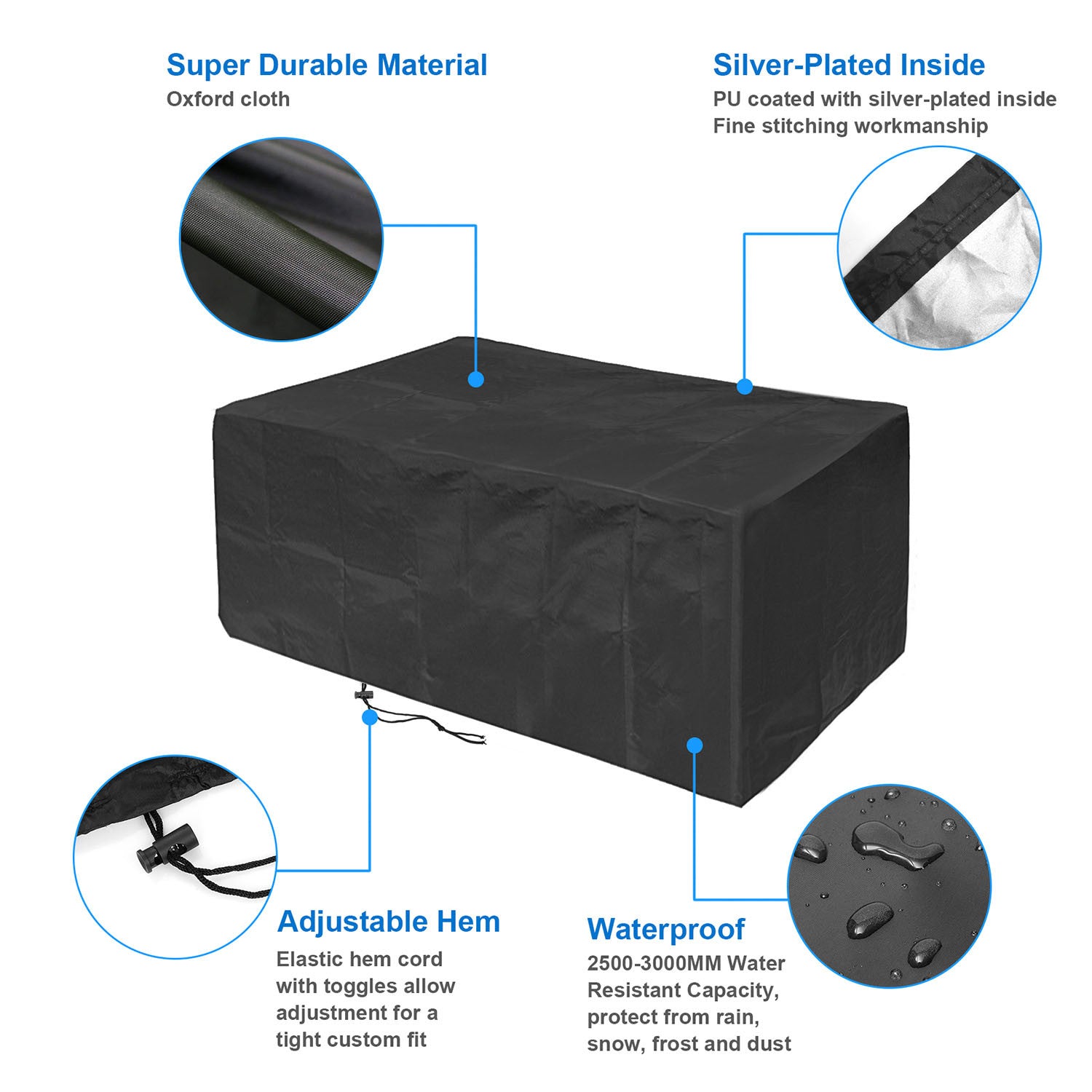 Super Durable Material
Oxford cloth

Silver-Plated Inside
PU coated with silver-plated inside
Fine stitching workmanship

Adjustable Hem
Elastic hem cord with toggles allow adjustment for a tight custom fit

Waterproof
2500-3000MM Water Resistant Capacity, protect from rain, snow, frost and dust