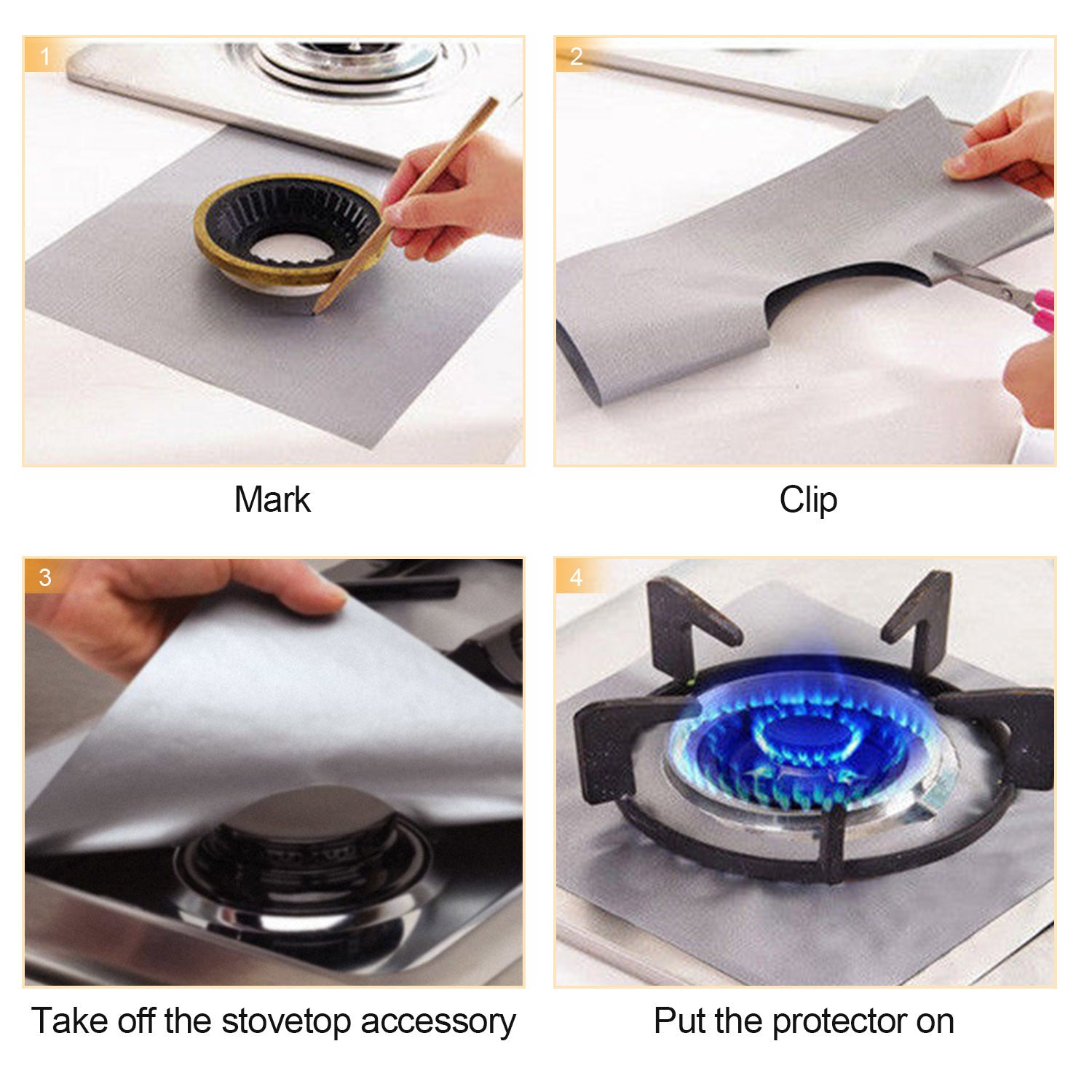 1

Mark

2

Clip

3

Take off the stovetop accessory

4

Put the protector on