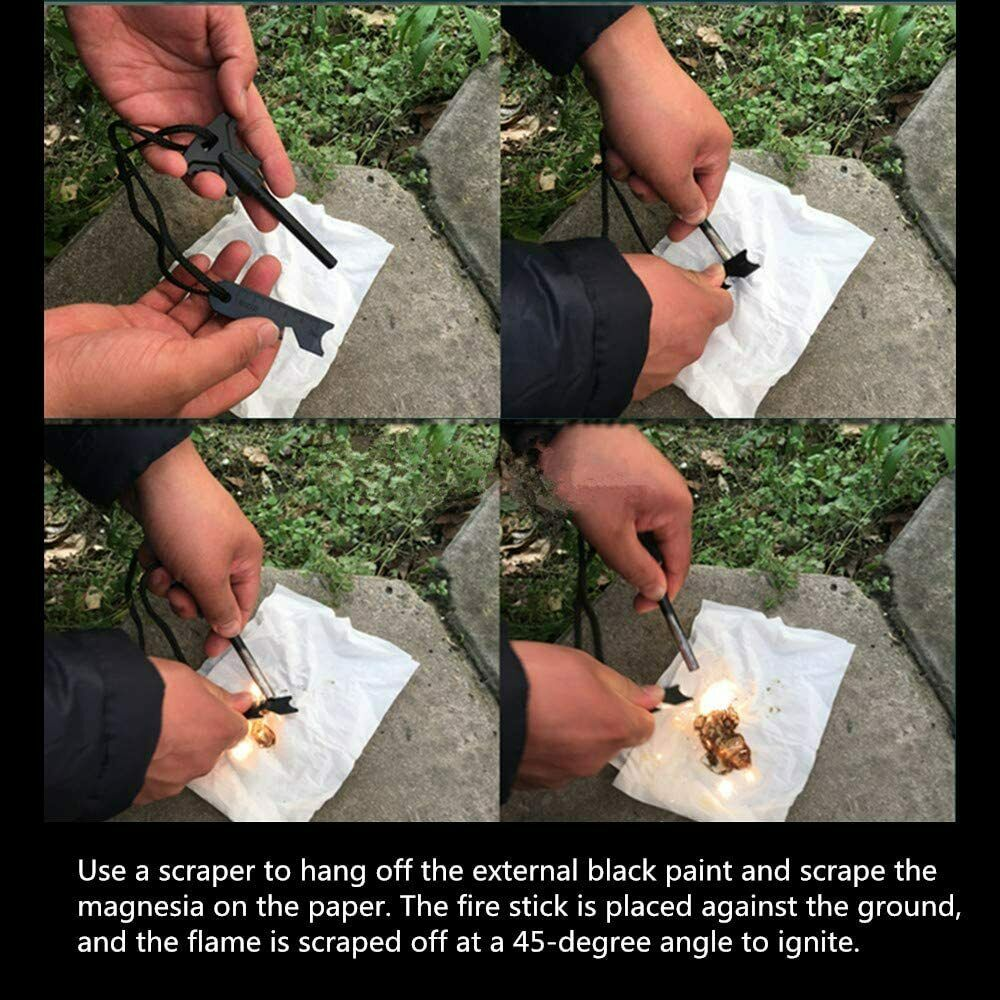 Use a scraper to hang off the external black paint and scrape the magnesia on the paper. The fire stick is placed against the ground, and the flame is scraped off at a 45-degree angle to ignite.