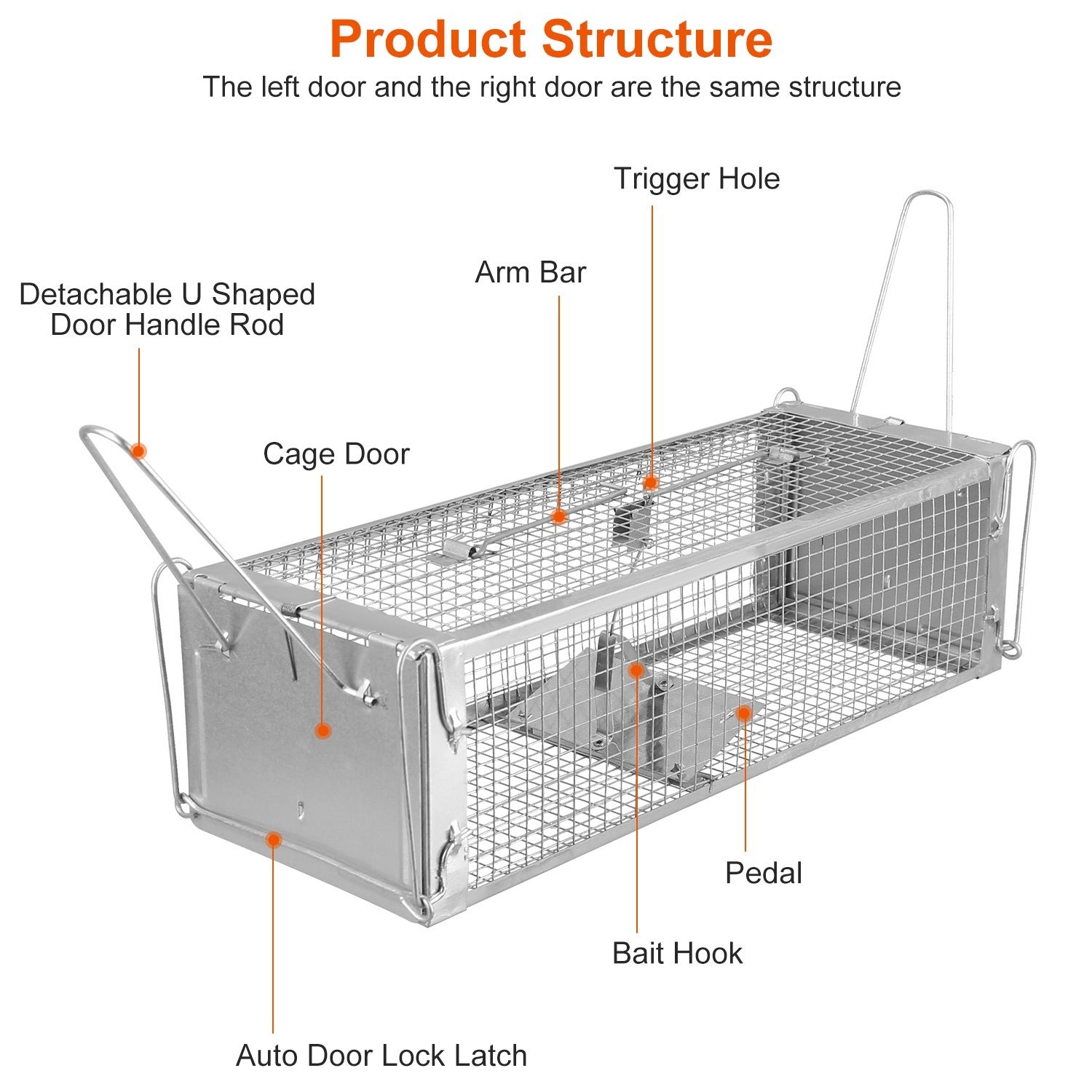 Product Structure
The left door and the right door are the same structure

Trigger Hole

Arm Bar

Detachable U Shaped Door Handle Rod

Cage Door

Pedal

Bait Hook

Auto Door Lock Latch