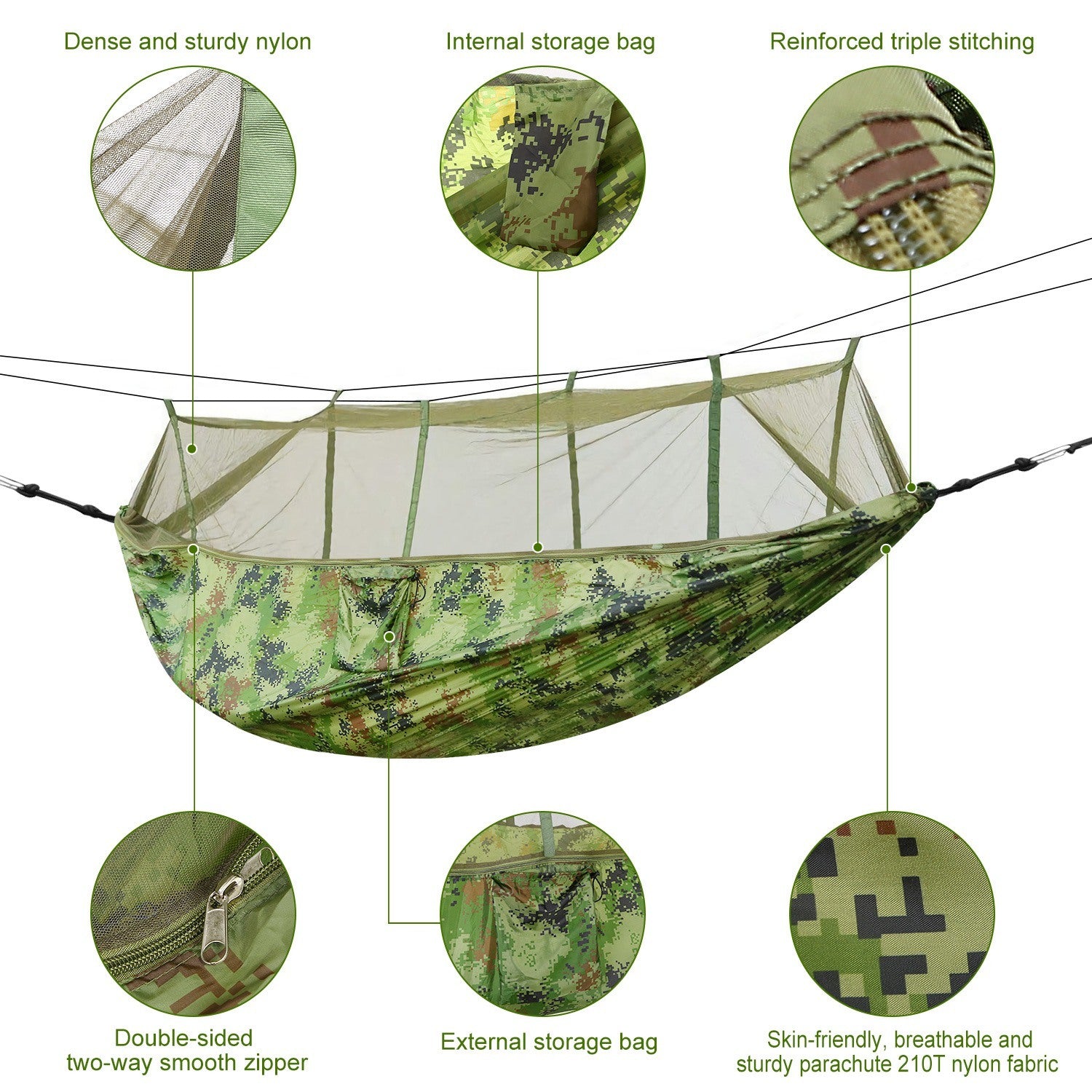 Dense and sturdy nylon

Internal storage bag

Reinforced triple stitching

Double-sided two-way smooth zipper

External storage bag

Skin-friendly, breathable and sturdy parachute 210T nylon fabric