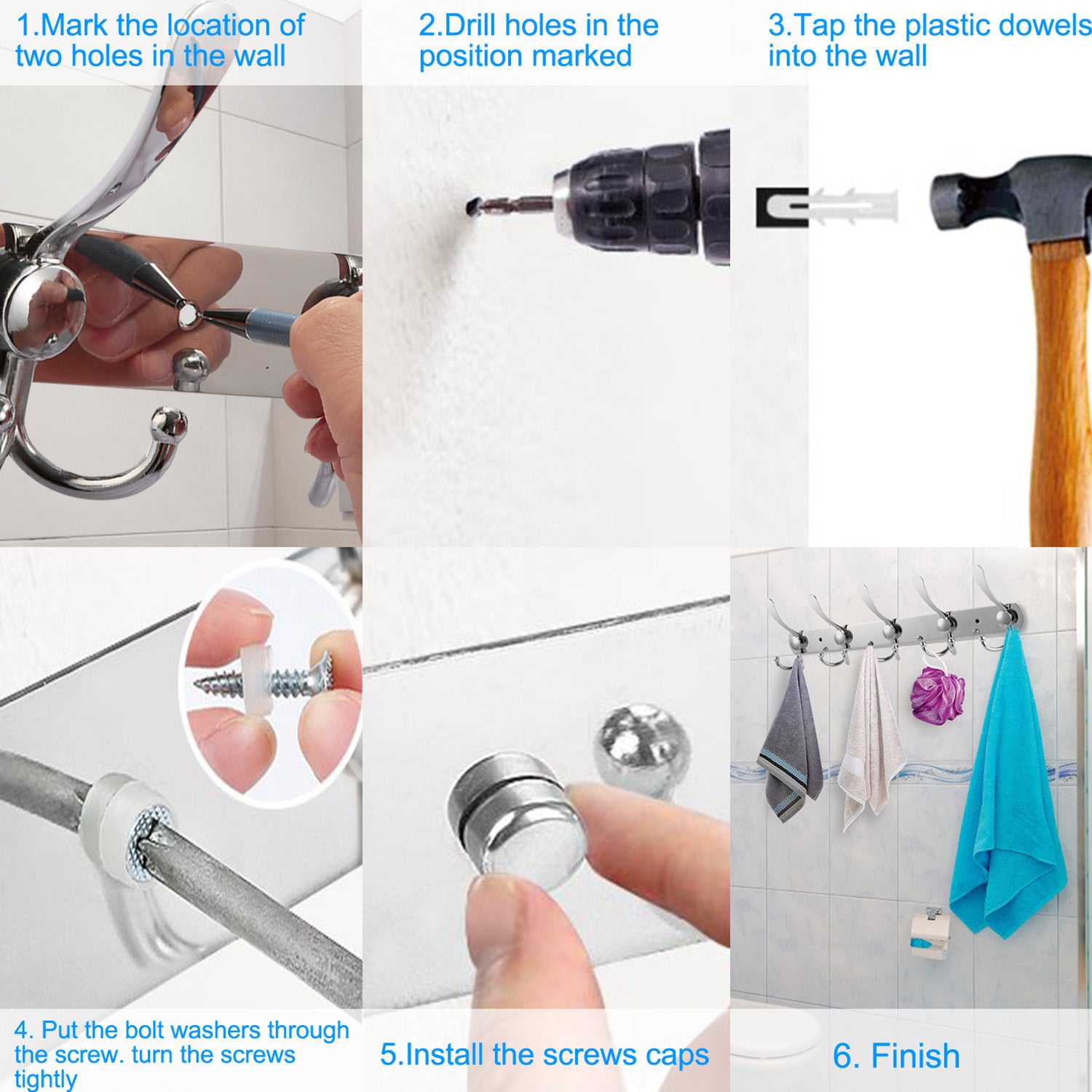 1.Mark the location of two holes in the wall

2.Drill holes in the position marked

3.Tap the plastic dowels into the wall

4. Put the bolt washers through the screw. turn the screws tightly

5.Install the screws caps

6. Finish