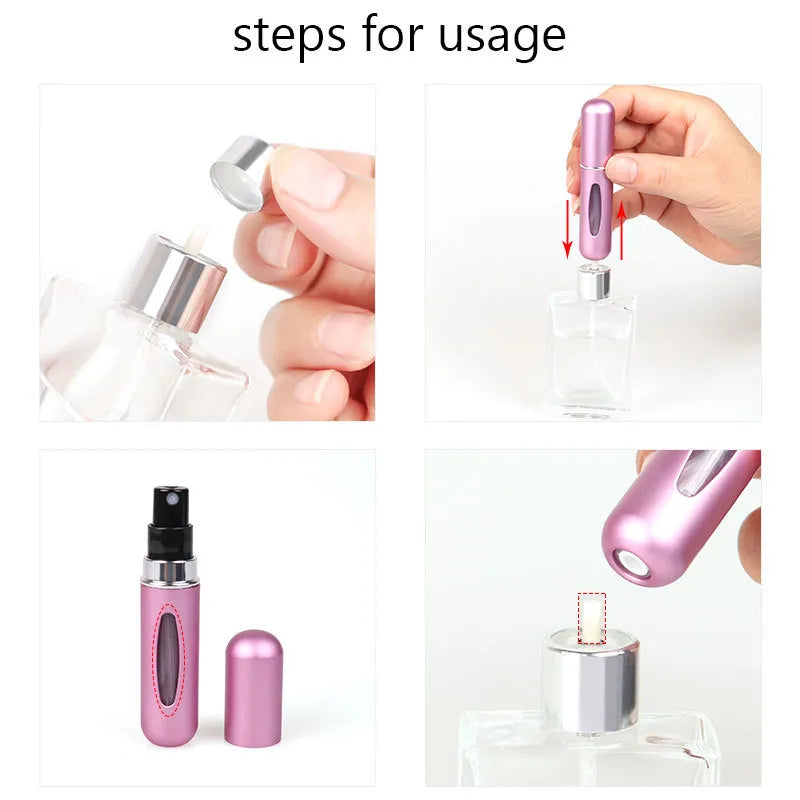 steps for usage