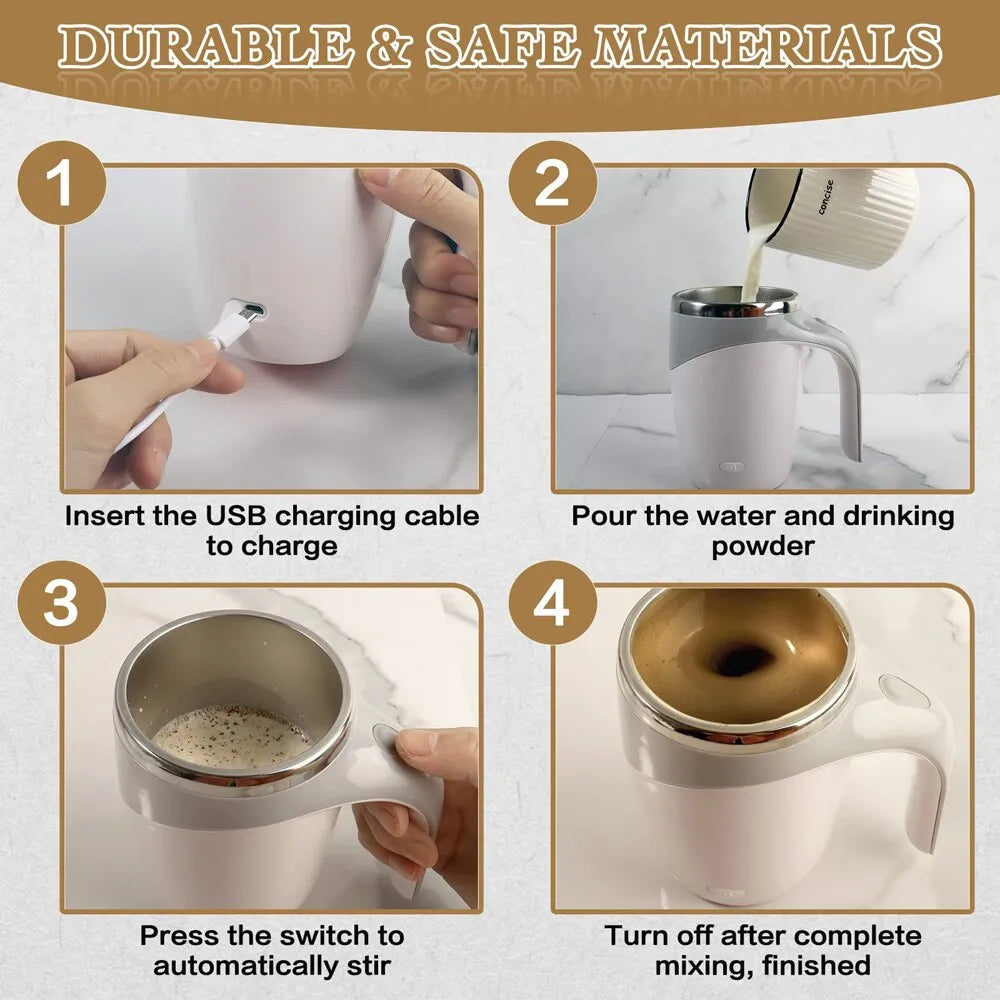 DURABLE & SAFE MATERIALS

1

Insert the USB charging cable to charge

2

concise

Pour the water and drinking powder

3

Press the switch to automatically stir

4

Turn off after complete mixing, finished