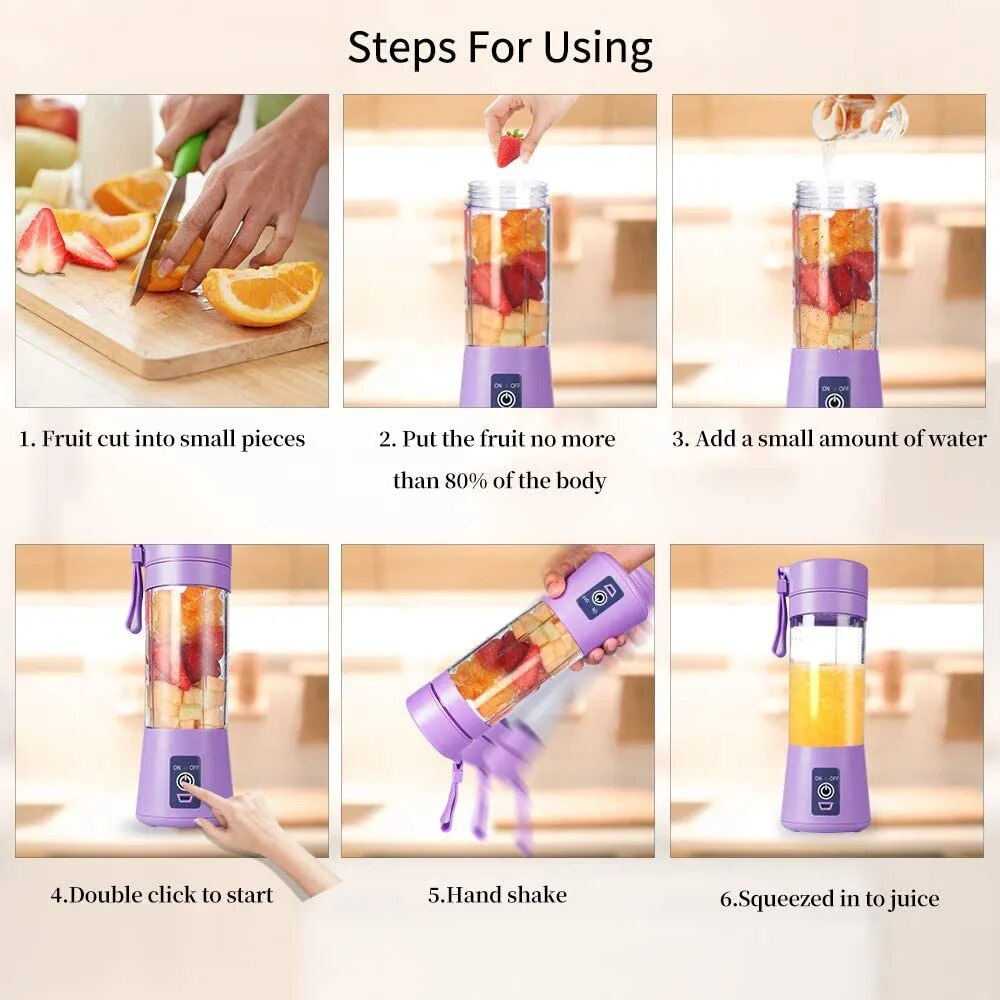 Steps For Using

ON OFF

ON OFF

1. Fruit cut into small pieces

2. Put the fruit no more than 80% of the body

3. Add a small amount of water

ON OFF

ON OFF

4.Double click to start

5.Hand shake

6.Squeezed in to juice