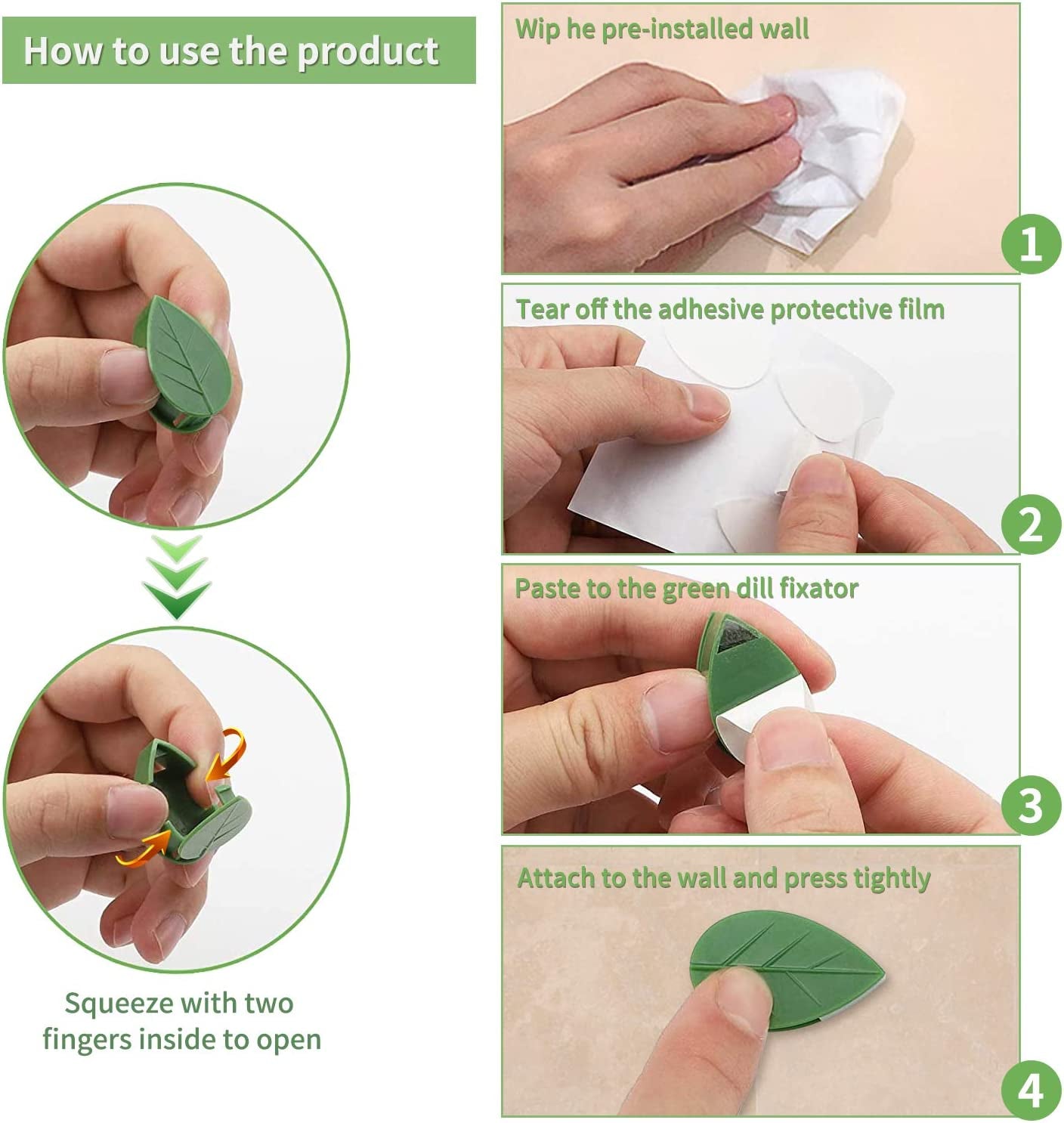 How to use the product

Squeeze with two fingers inside to open

Wip he pre-installed wall

1

Tear off the adhesive protective film

2

Paste to the green dill fixator

3

Attach to the wall and press tightly

4